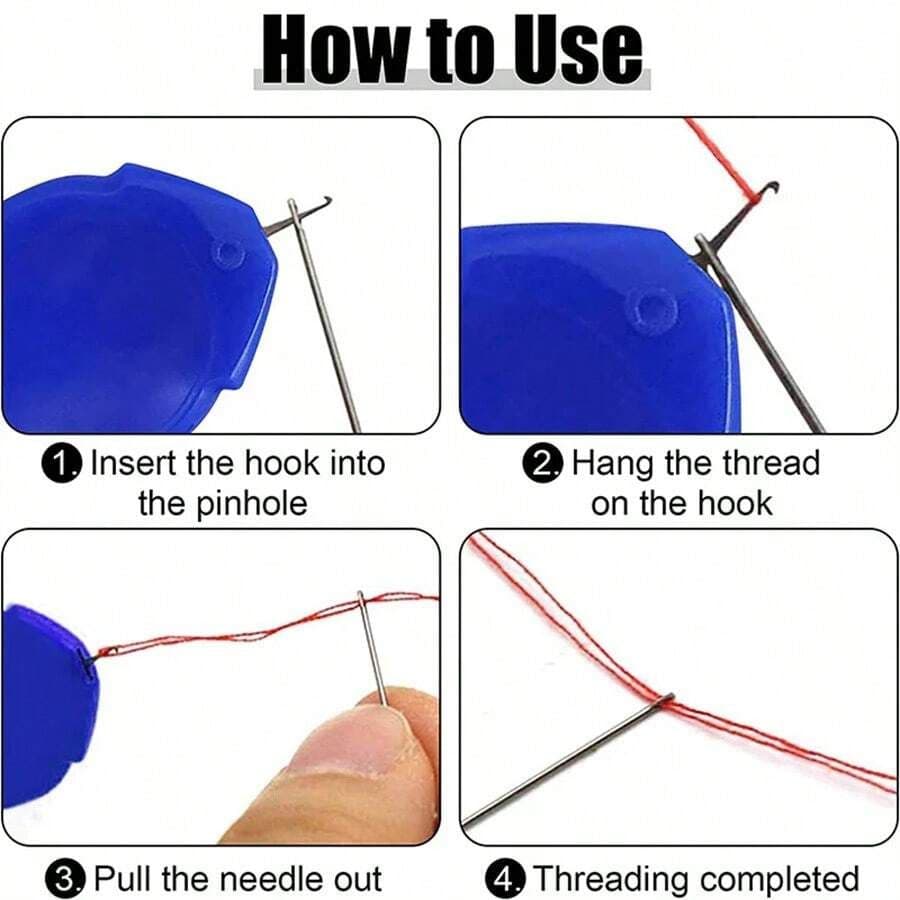 How to Use

1. Insert the hook into the pinhole

2. Hang the thread on the hook

3. Pull the needle out

4. Threading completed