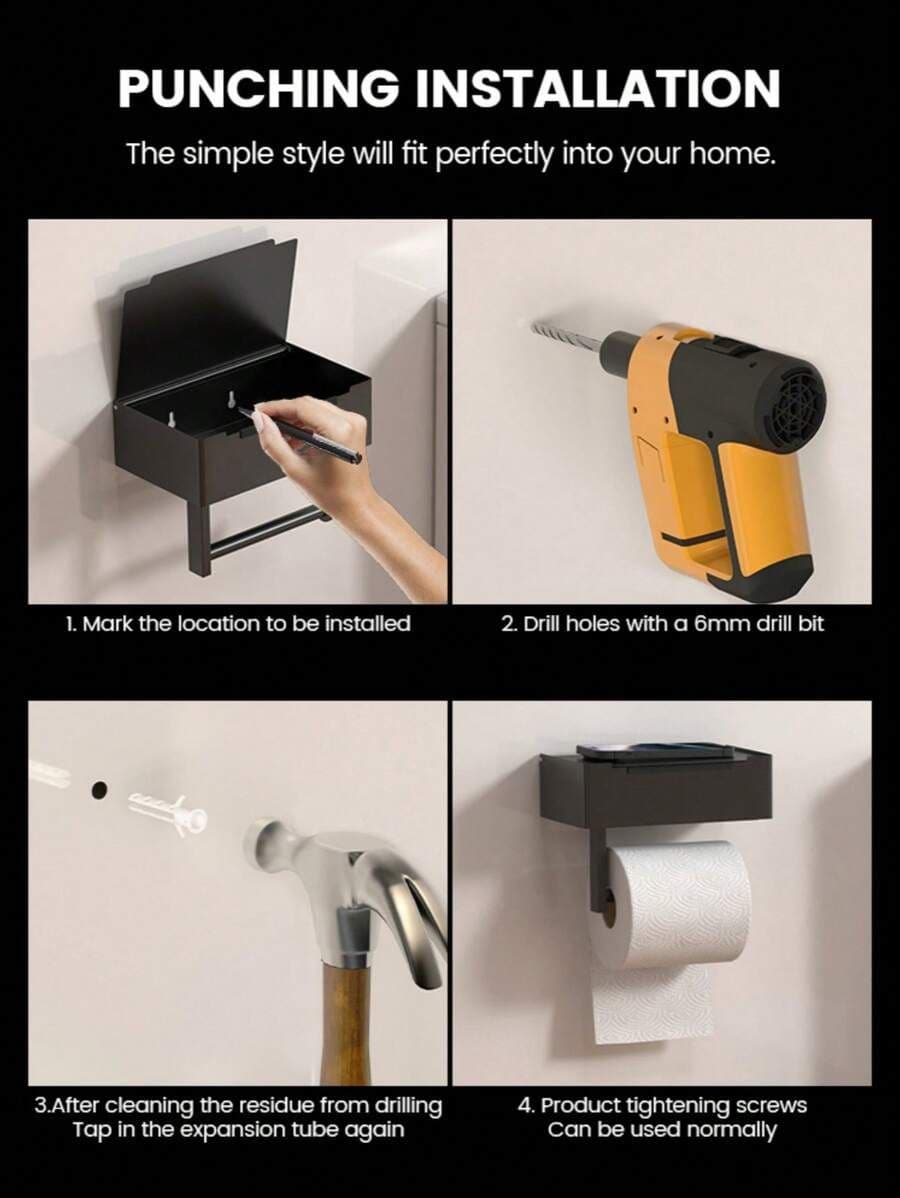 PUNCHING INSTALLATION

The simple style will fit perfectly into your home.

1. Mark the location to be installed

2. Drill holes with a 6mm drill bit

3.After cleaning the residue from drilling
Tap in the expansion tube again

4. Product tightening screws
Can be used normally